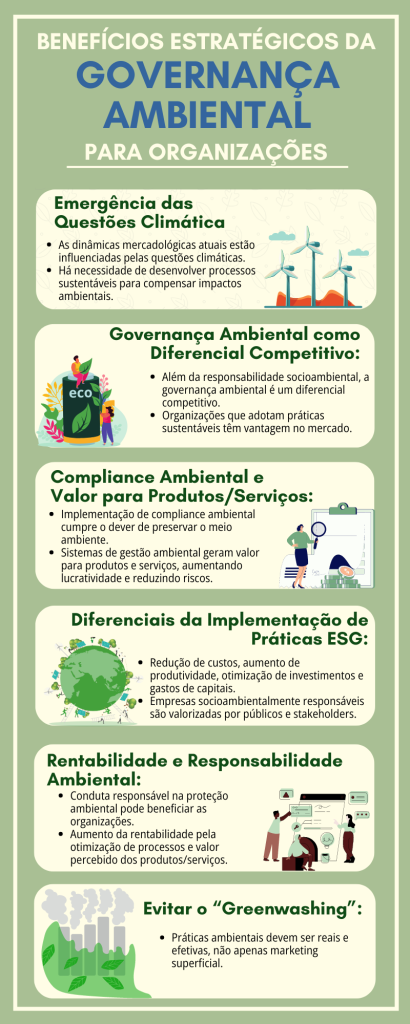 BENEFÍCIOS ESTRATÉGICOS DA
GOVERNANÇA AMBIENTAL
PARA ORGANIZAÇÕES

Emergência das Questões Climática

- As dinâmicas mercadológicas atuais estão influenciadas pelas questões climáticas.
- Há necessidade de desenvolver processos sustentáveis para compensar impactos ambientais.

Governança Ambiental como Diferencial Competitivo:

eco

- Além da responsabilidade socioambiental, a governança ambiental é um diferencial competitivo.
- Organizações que adotam práticas sustentáveis têm vantagem no mercado.

Compliance Ambiental e Valor para Produtos/Serviços:

- Implementação de compliance ambiental cumpre o dever de preservar o meio ambiente.
- Sistemas de gestão ambiental geram valor para produtos e serviços, aumentando lucratividade e reduzindo riscos.

Diferenciais da Implementação de Práticas ESG:

- Redução de custos, aumento de produtividade, otimização de investimentos e gastos de capitais.
- Empresas socioambientalmente responsáveis são valorizadas por públicos e stakeholders.

Rentabilidade e Responsabilidade Ambiental:

- Conduta responsável na proteção ambiental pode beneficiar as organizações.
- Aumento da rentabilidade pela otimização de processos e valor percebido dos produtos/serviços.

Evitar o “Greenwashing”:

- Práticas ambientais devem ser reais e efetivas, não apenas marketing superficial.